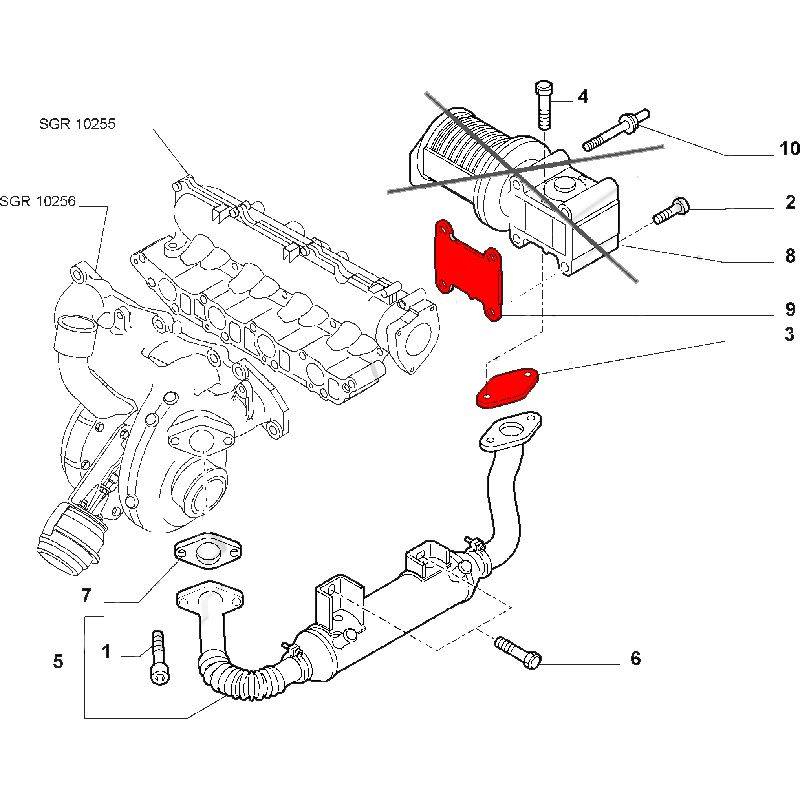 SGR 10255

SGR 10256

4

10

2

8

9

3

7

5

1

6