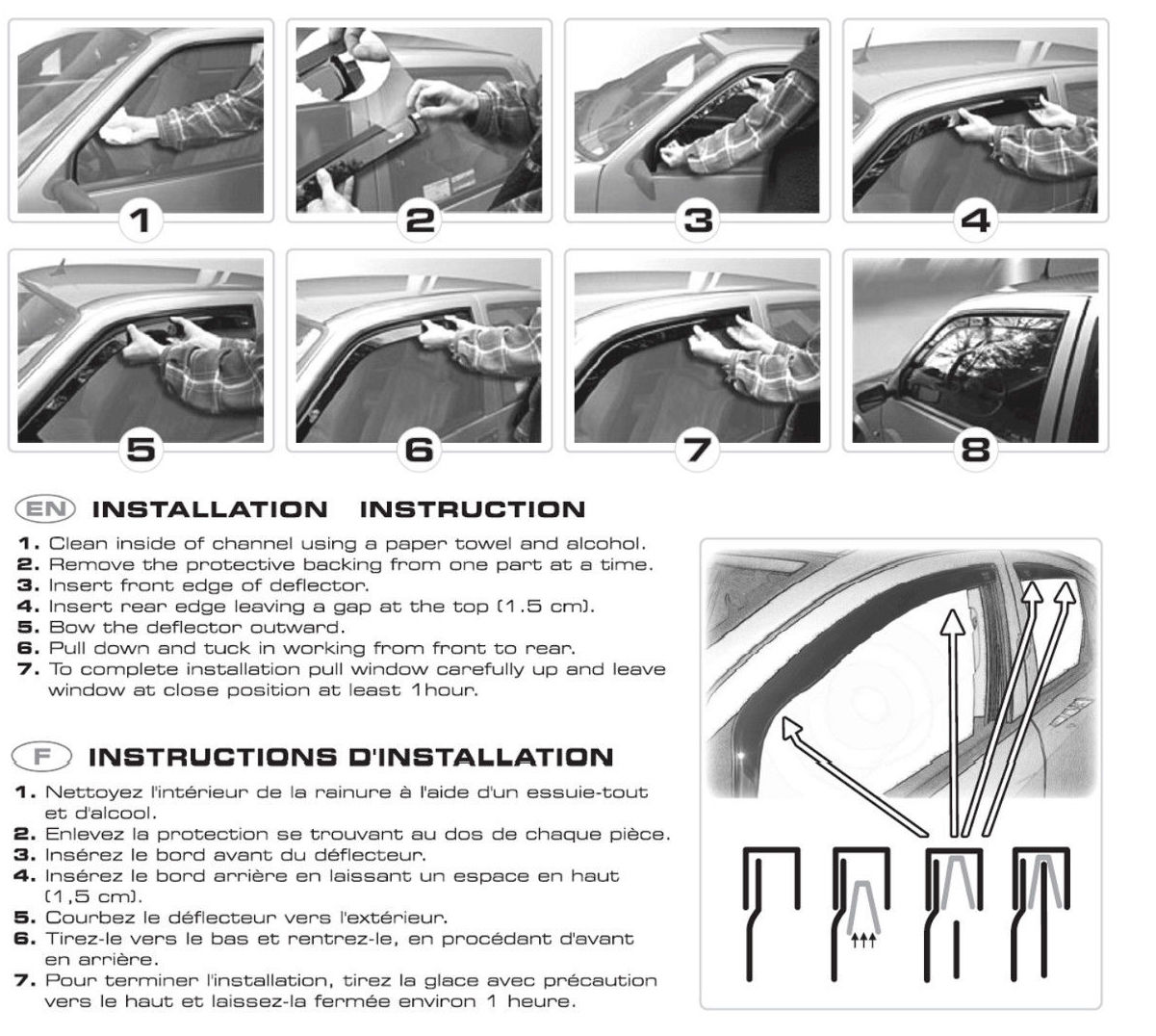 1

2

3

4

5

6

7

8

EN INSTALLATION INSTRUCTION

1. Clean inside of channel using a paper towel and alcohol.
2. Remove the protective backing from one part at a time.
3. Insert front edge of deflector.
4. Insert rear edge leaving a gap at the top (1.5 cm).
5. Bow the deflector outward.
6. Pull down and tuck in working from front to rear.
7. To complete installation pull window carefully up and leave window at close position at least 1hour.

F INSTRUCTIONS D'INSTALLATION

1. Nettoyez l'intérieur de la rainure à l'aide d'un essuie-tout et d'alcool.
2. Enlevez la protection se trouvant au dos de chaque pièce.
3. Insérez le bord avant du déflecteur.
4. Insérez le bord arrière en laissant un espace en haut (1,5 cm).
5. Courbez le déflecteur vers l'extérieur.
6. Tirez-le vers le bas et rentrez-le, en procédant d'avant en arrière.
7. Pour terminer l'installation, tirez la glace avec précaution vers le haut et laissez-la fermée environ 1 heure.